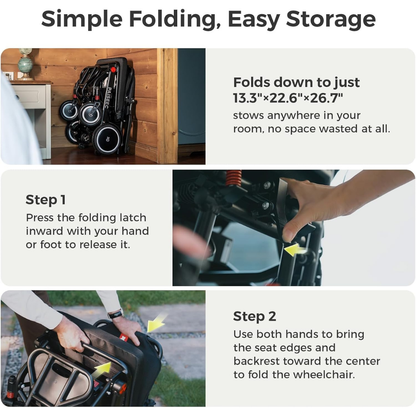 Simple Folding, Easy Storage

Folds down to just 13.3"×22.6"×26.7"
stows anywhere in your room, no space wasted at all.

Step 1
Press the folding latch inward with your hand or foot to release it.

Step 2
Use both hands to bring the seat edges and backrest toward the center to fold the wheelchair.