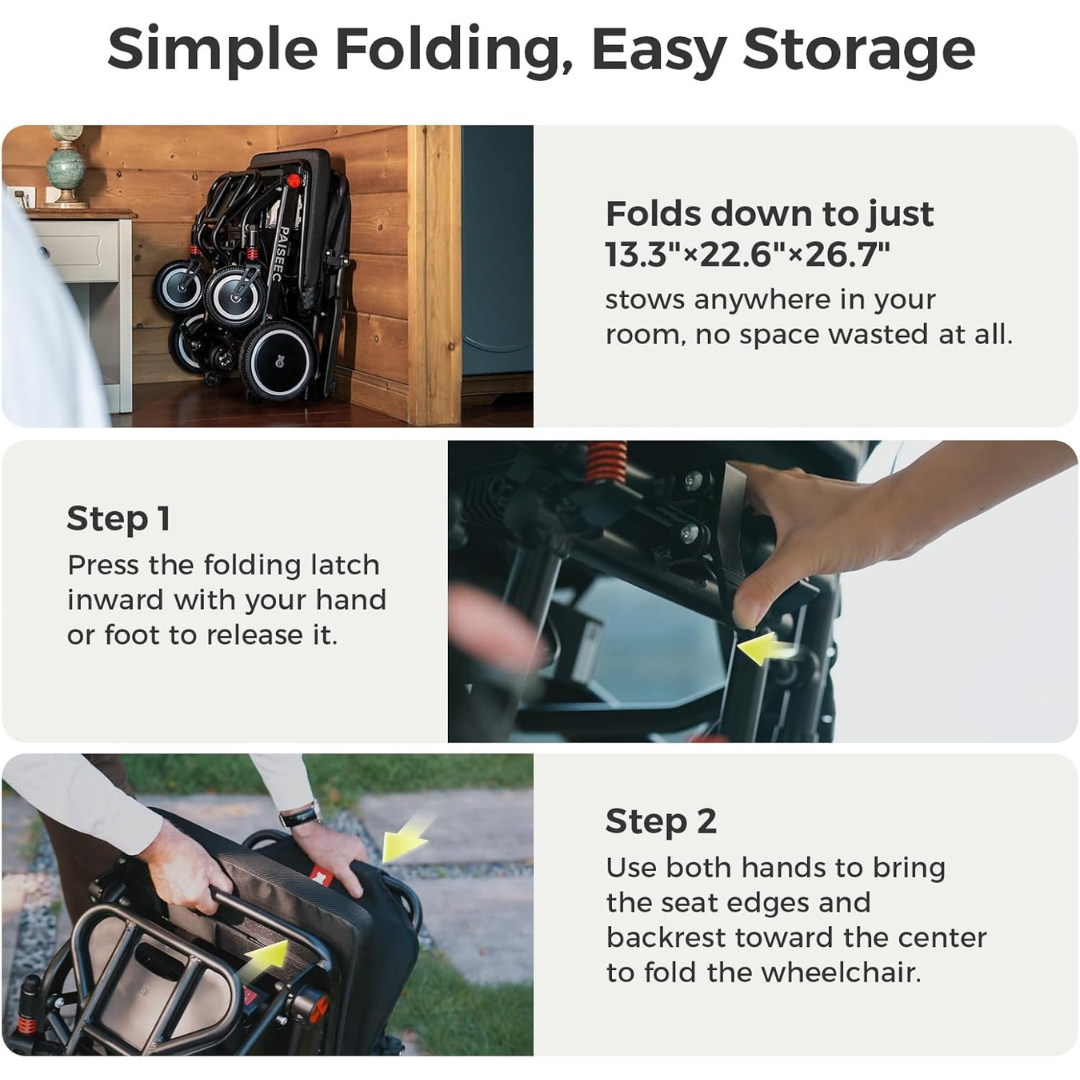 Simple Folding, Easy Storage

PAISEEC

Folds down to just 13.3"×22.6"×26.7"

stows anywhere in your room, no space wasted at all.

Step 1

Press the folding latch inward with your hand or foot to release it.

Step 2

Use both hands to bring the seat edges and backrest toward the center to fold the wheelchair.