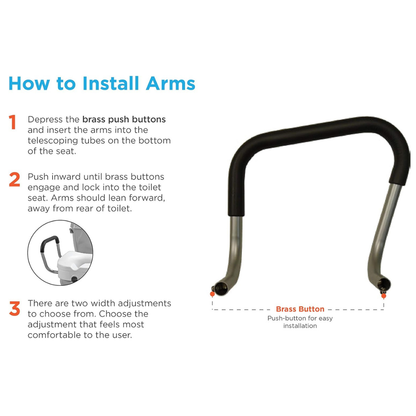 How to Install Arms

1 Depress the brass push buttons and insert the arms into the telescoping tubes on the bottom of the seat.

2 Push inward until brass buttons engage and lock into the toilet seat. Arms should lean forward, away from rear of toilet.

3 There are two width adjustments to choose from. Choose the adjustment that feels most comfortable to the user.

Brass Button
Push-button for easy installation