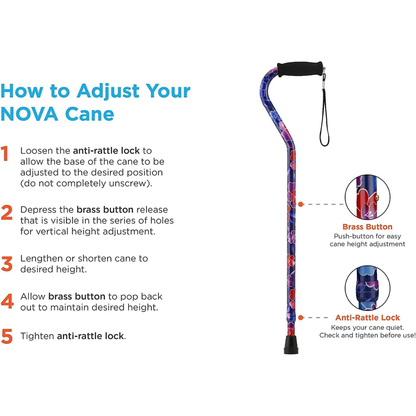 How to Adjust Your NOVA Cane

1 Loosen the anti-rattle lock to allow the base of the cane to be adjusted to the desired position (do not completely unscrew).

2 Depress the brass button release that is visible in the series of holes for vertical height adjustment.

3 Lengthen or shorten cane to desired height.

4 Allow brass button to pop back out to maintain desired height.

5 Tighten anti-rattle lock.

Brass Button
Push-button for easy cane height adjustment

Anti-Rattle Lock
Keeps your cane quiet. Check and tighten before use!