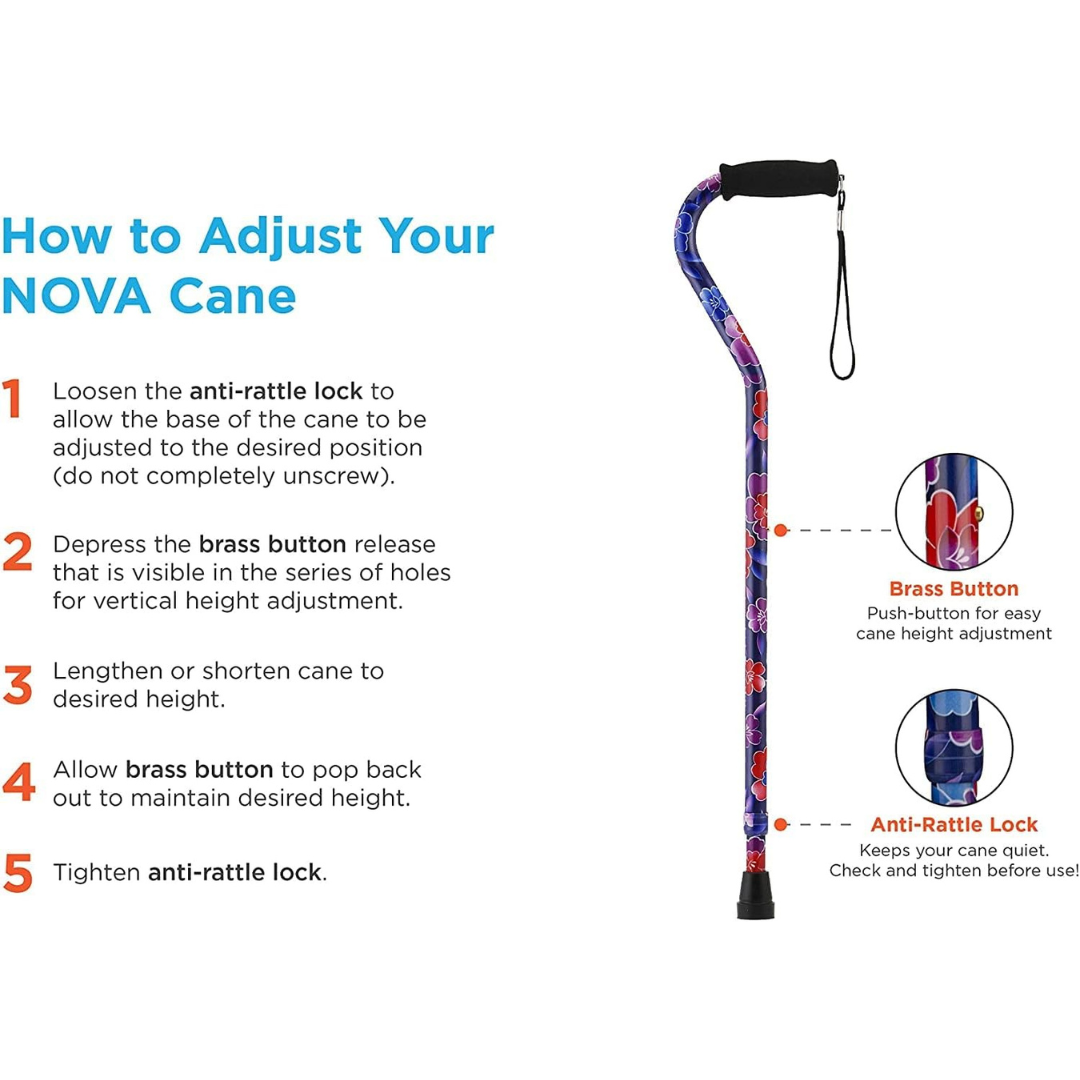 How to Adjust Your NOVA Cane

1 Loosen the anti-rattle lock to allow the base of the cane to be adjusted to the desired position (do not completely unscrew).

2 Depress the brass button release that is visible in the series of holes for vertical height adjustment.

3 Lengthen or shorten cane to desired height.

4 Allow brass button to pop back out to maintain desired height.

5 Tighten anti-rattle lock.

Brass Button
Push-button for easy cane height adjustment

Anti-Rattle Lock
Keeps your cane quiet. Check and tighten before use!