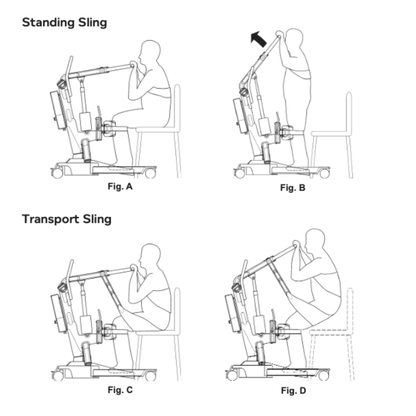 Standing Sling

Fig. A

Fig. B

Transport Sling

Fig. C

Fig. D