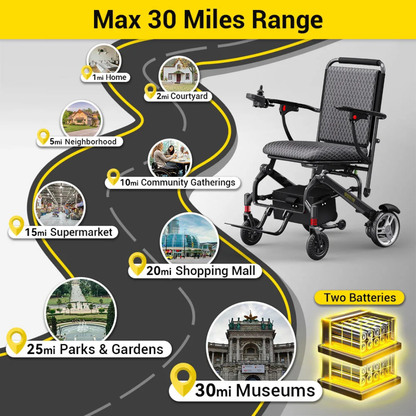 Max 30 Miles Range

1mi Home

2mi Courtyard

5mi Neighborhood

10mi Community Gatherings

15mi Supermarket

20mi Shopping Mall

25mi Parks & Gardens

30mi Museums

Two Batteries