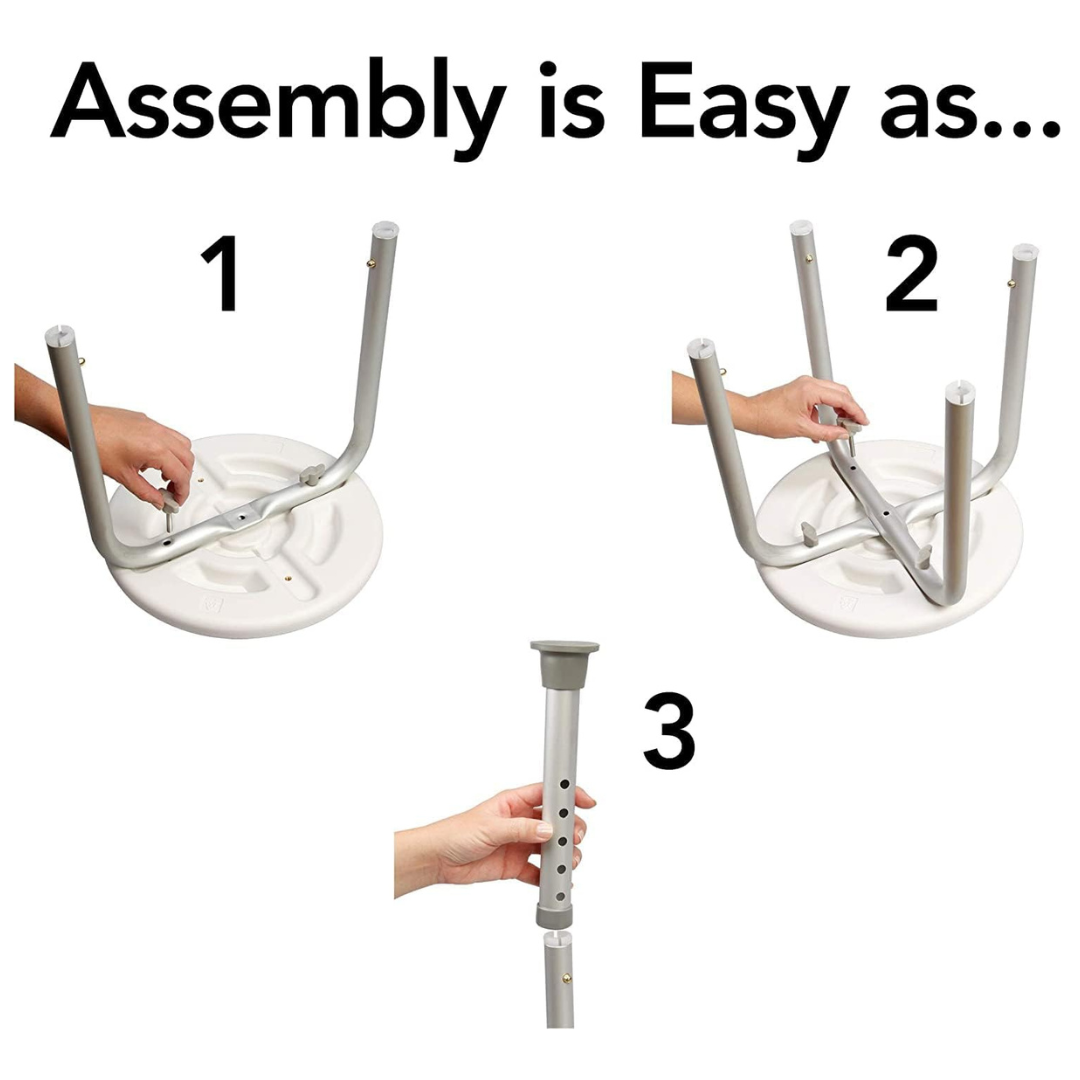 Assembly is Easy as...

1

2

3