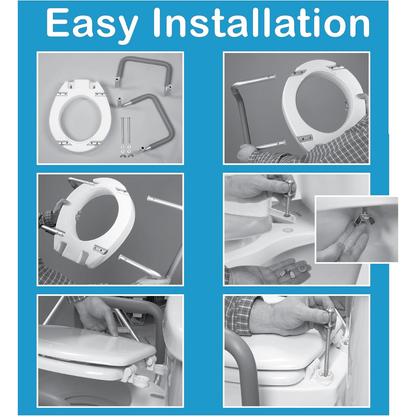 Easy Installation