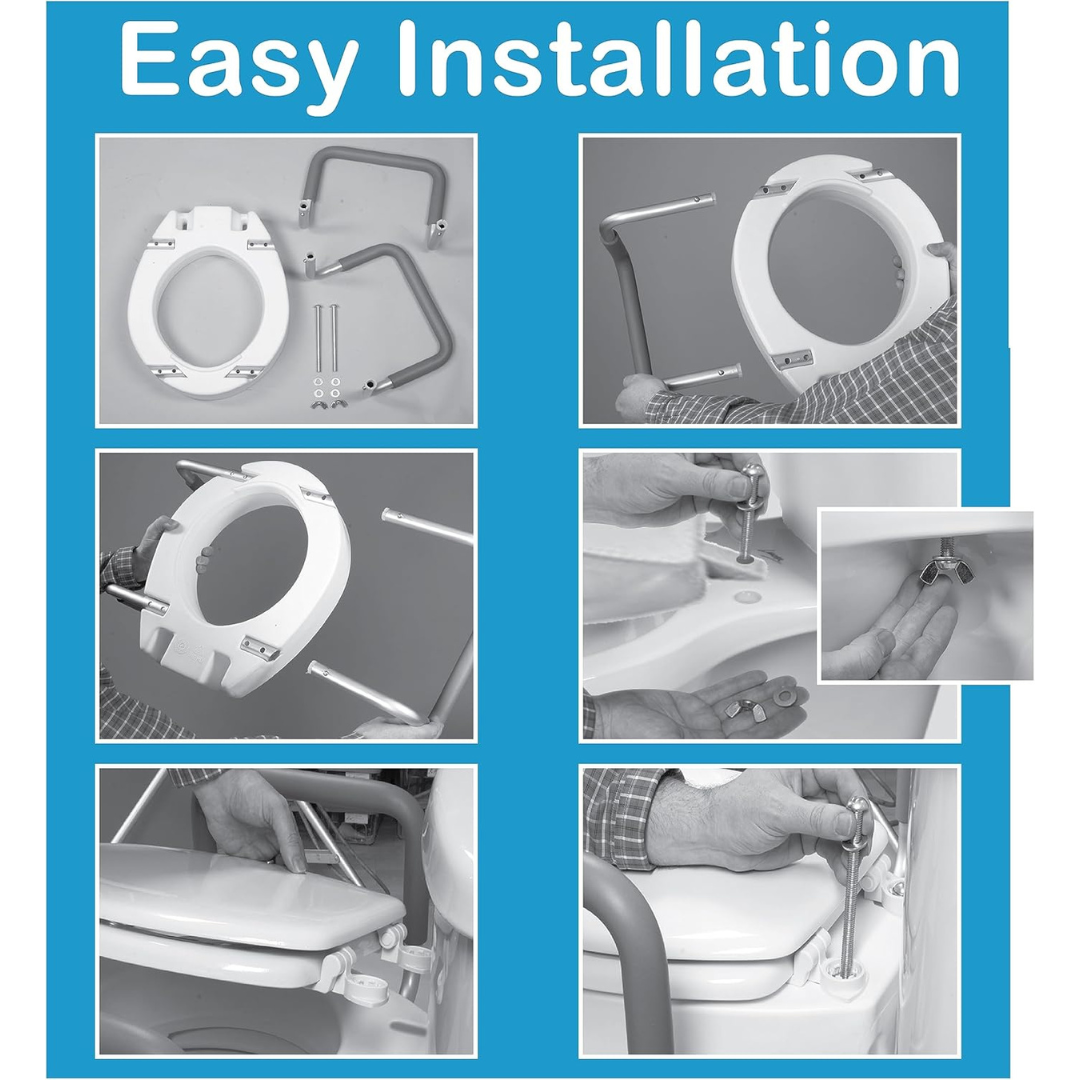 Easy Installation