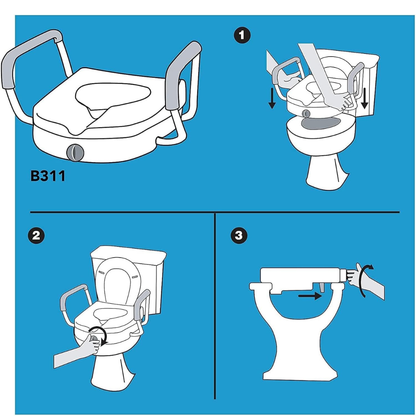 B311

1

2

3