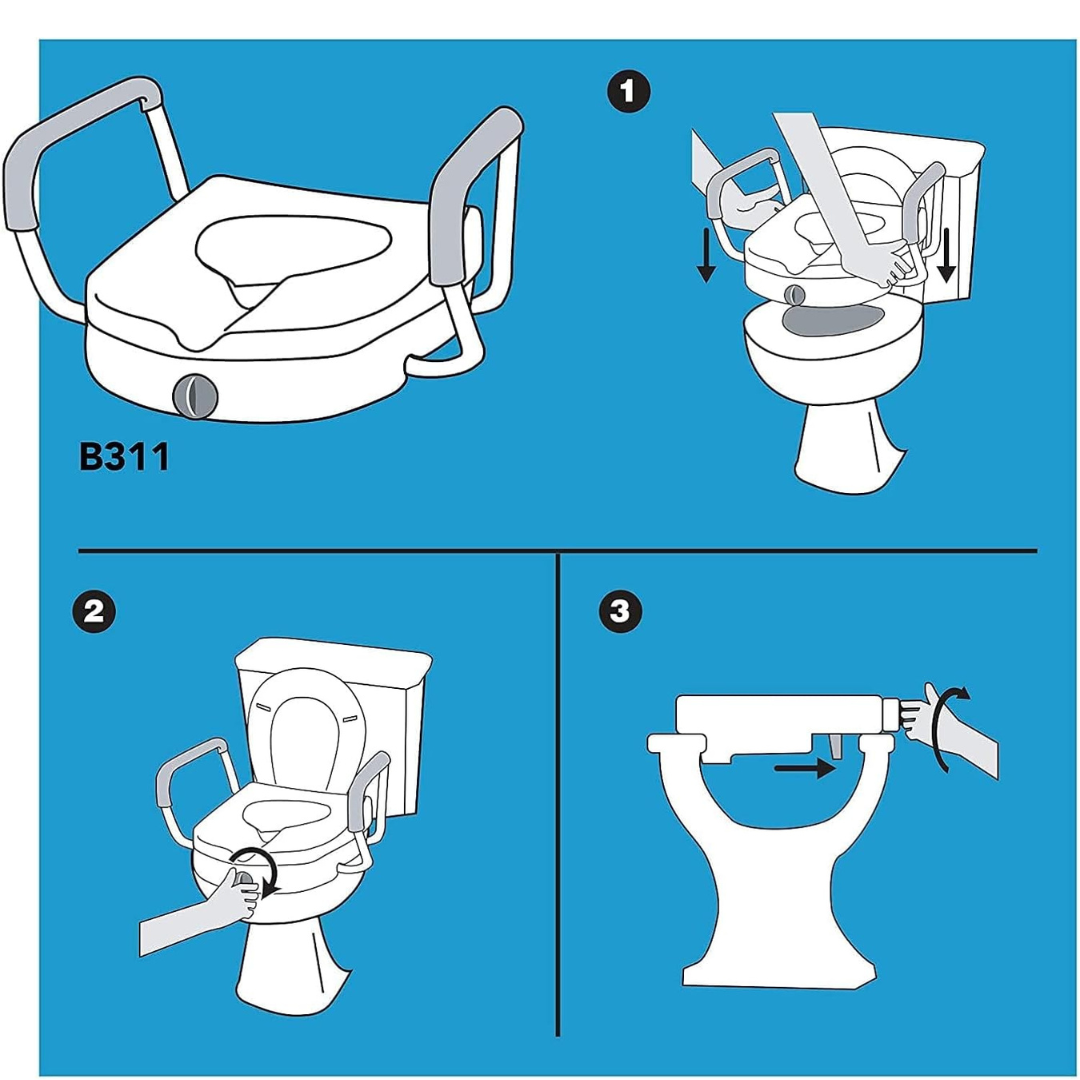 B311

1

2

3