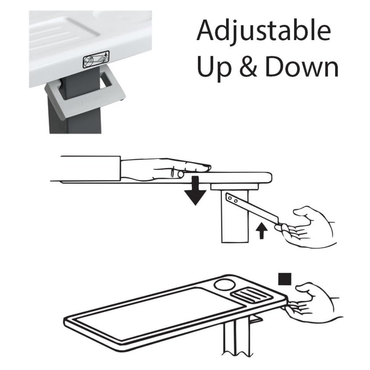 Adjustable
Up & Down