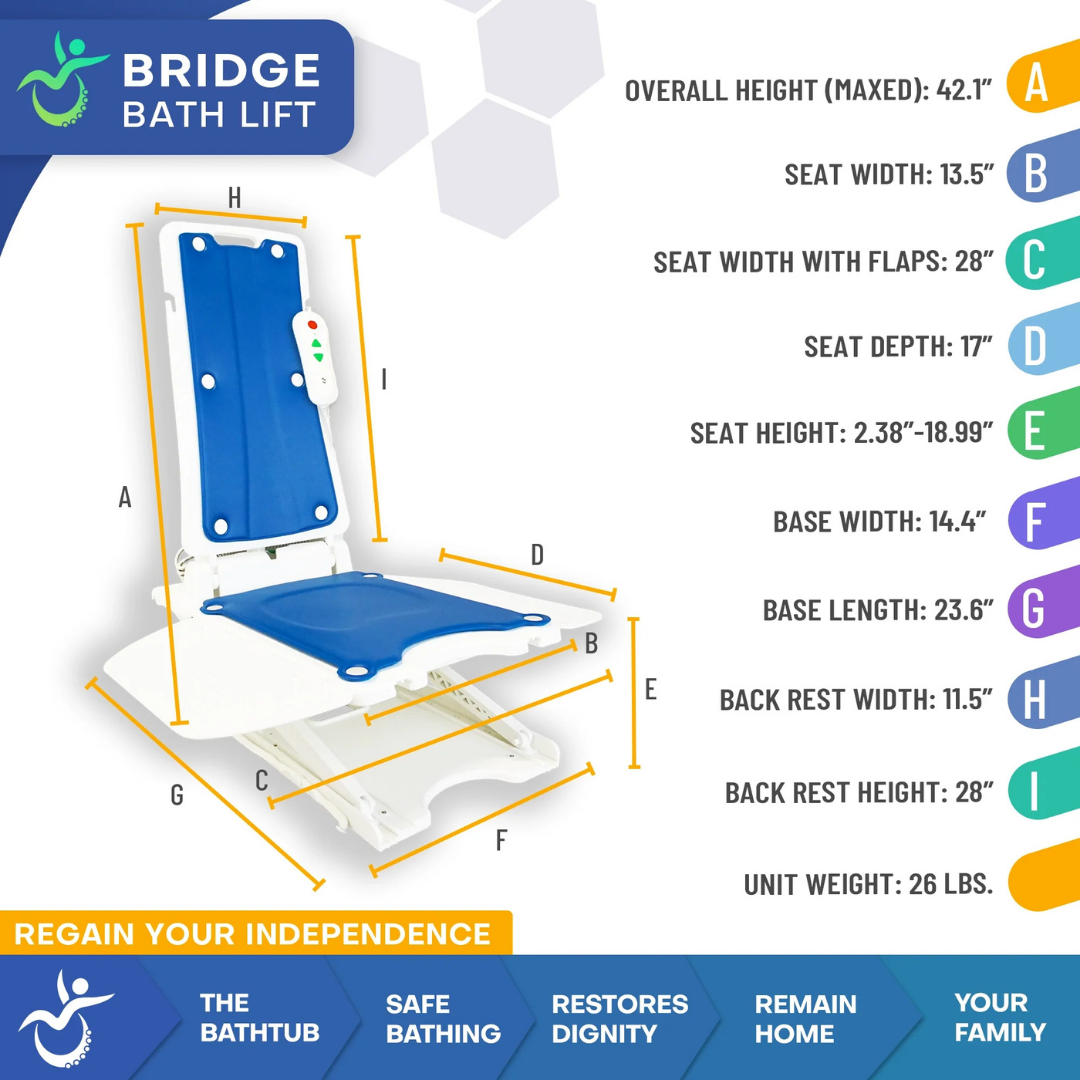 BRIDGE
BATH LIFT

H
I
A
D
B
E
C
G
F

OVERALL HEIGHT (MAXED): 42.1" A

SEAT WIDTH: 13.5" B

SEAT WIDTH WITH FLAPS: 28" C

SEAT DEPTH: 17" D

SEAT HEIGHT: 2.38"-18.99" E

BASE WIDTH: 14.4" F

BASE LENGTH: 23.6" G

BACK REST WIDTH: 11.5" H

BACK REST HEIGHT: 28" I

UNIT WEIGHT: 26 LBS.

REGAIN YOUR INDEPENDENCE

THE BATHTUB

SAFE BATHING

RESTORES DIGNITY

REMAIN HOME

YOUR FAMILY