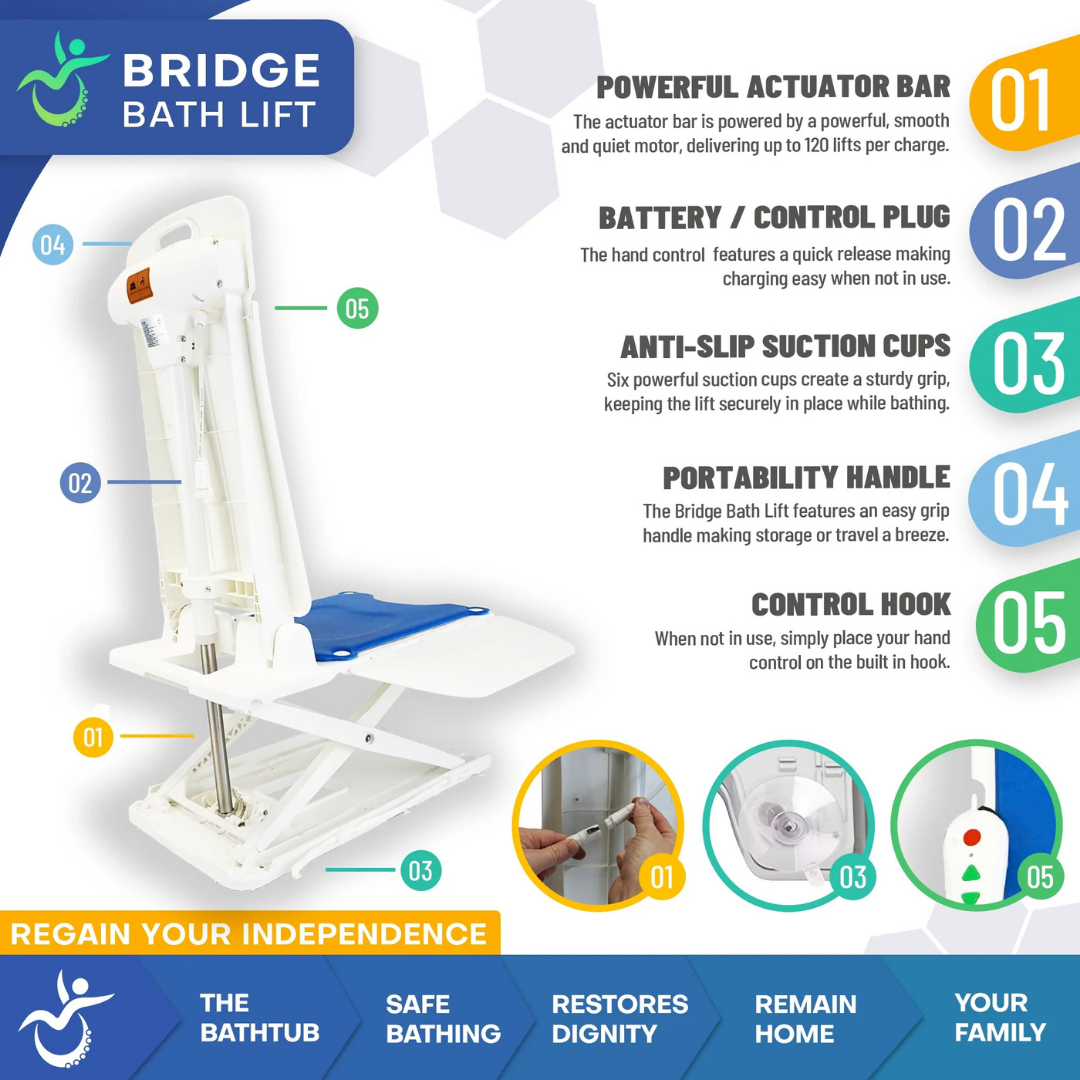 BRIDGE
BATH LIFT

POWERFUL ACTUATOR BAR
The actuator bar is powered by a powerful, smooth and quiet motor, delivering up to 120 lifts per charge.
01

BATTERY / CONTROL PLUG
The hand control features a quick release making charging easy when not in use.
02

ANTI-SLIP SUCTION CUPS
Six powerful suction cups create a sturdy grip, keeping the lift securely in place while bathing.
03

PORTABILITY HANDLE
The Bridge Bath Lift features an easy grip handle making storage or travel a breeze.
04

CONTROL HOOK
When not in use, simply place your hand control on the built in hook.
05

04
05
02
01
03

01
03
05

REGAIN YOUR INDEPENDENCE

THE BATHTUB
SAFE BATHING
RESTORES DIGNITY
REMAIN HOME
YOUR FAMILY