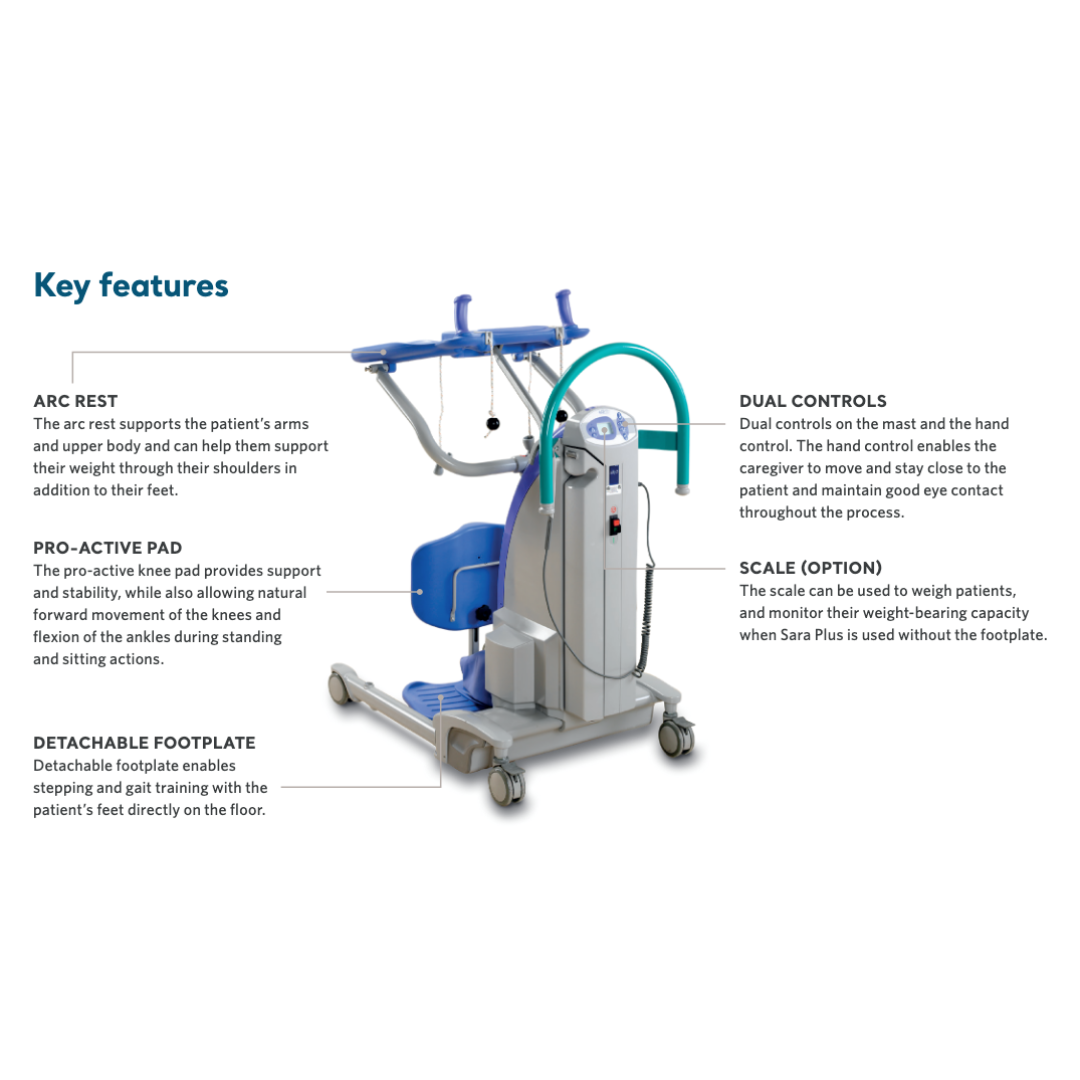 Key features

ARC REST
The arc rest supports the patient's arms and upper body and can help them support their weight through their shoulders in addition to their feet.

PRO-ACTIVE PAD
The pro-active knee pad provides support and stability, while also allowing natural forward movement of the knees and flexion of the ankles during standing and sitting actions.

DETACHABLE FOOTPLATE
Detachable footplate enables stepping and gait training with the patient's feet directly on the floor.

DUAL CONTROLS
Dual controls on the mast and the hand control. The hand control enables the caregiver to move and stay close to the patient and maintain good eye contact throughout the process.

SCALE (OPTION)
The scale can be used to weigh patients, and monitor their weight-bearing capacity when Sara Plus is used without the footplate.